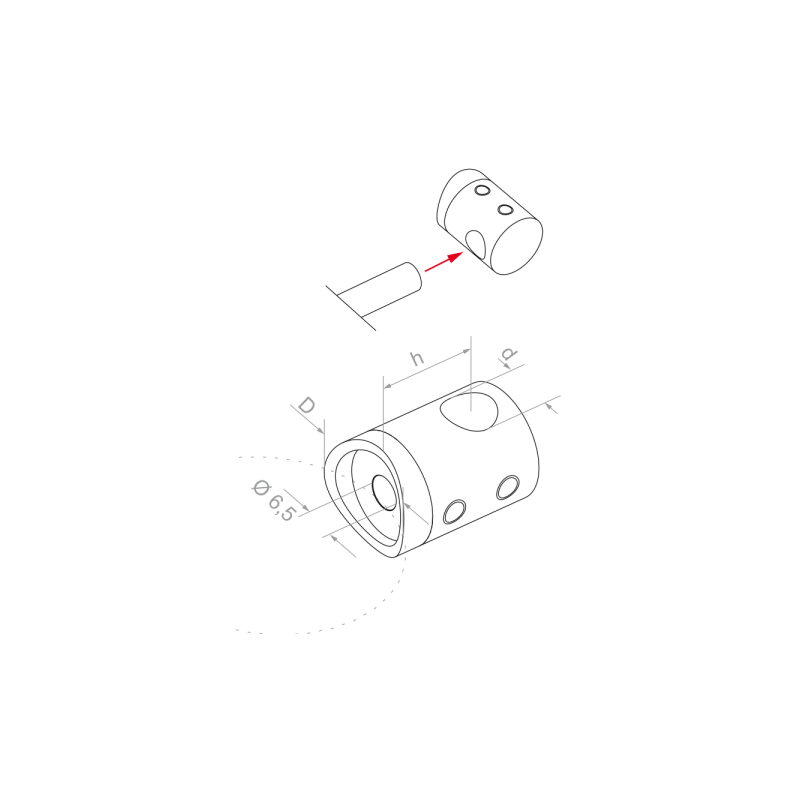 h
d
D
Ø 6,5