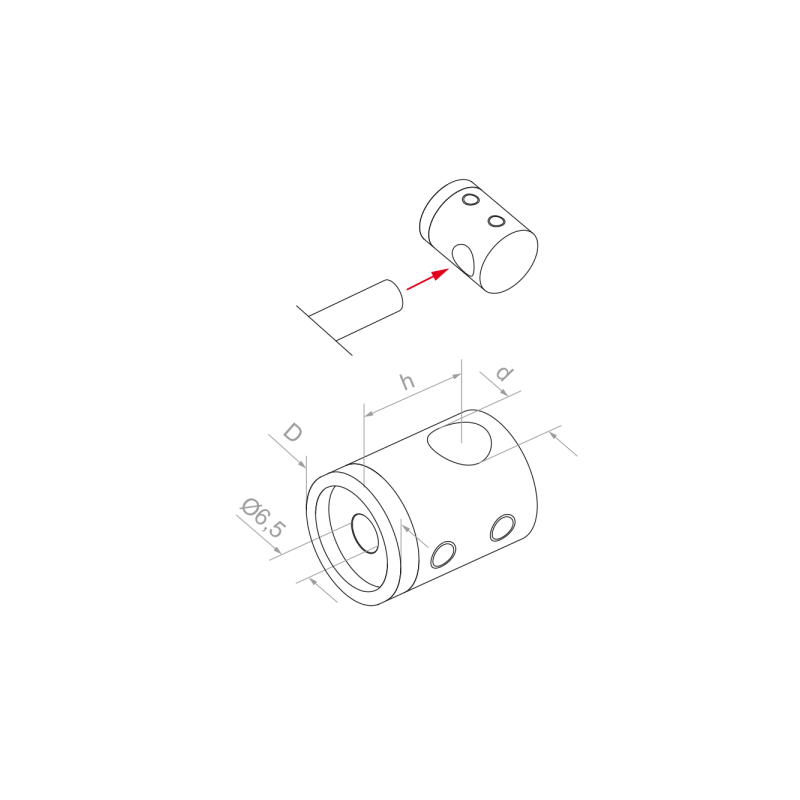 h
d
D
Ø6,5