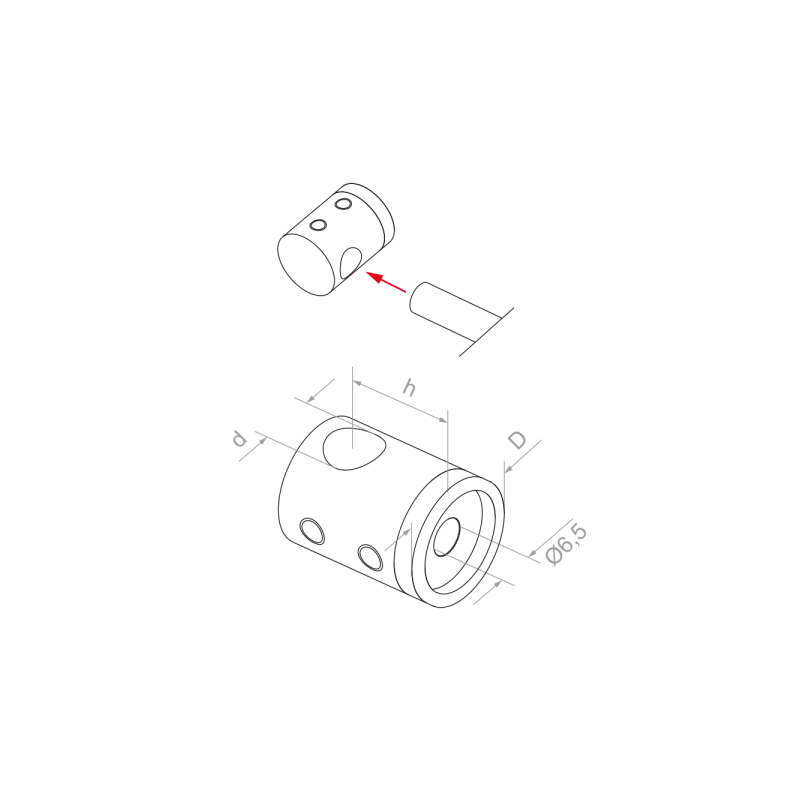 h
d
D
Ø6,5